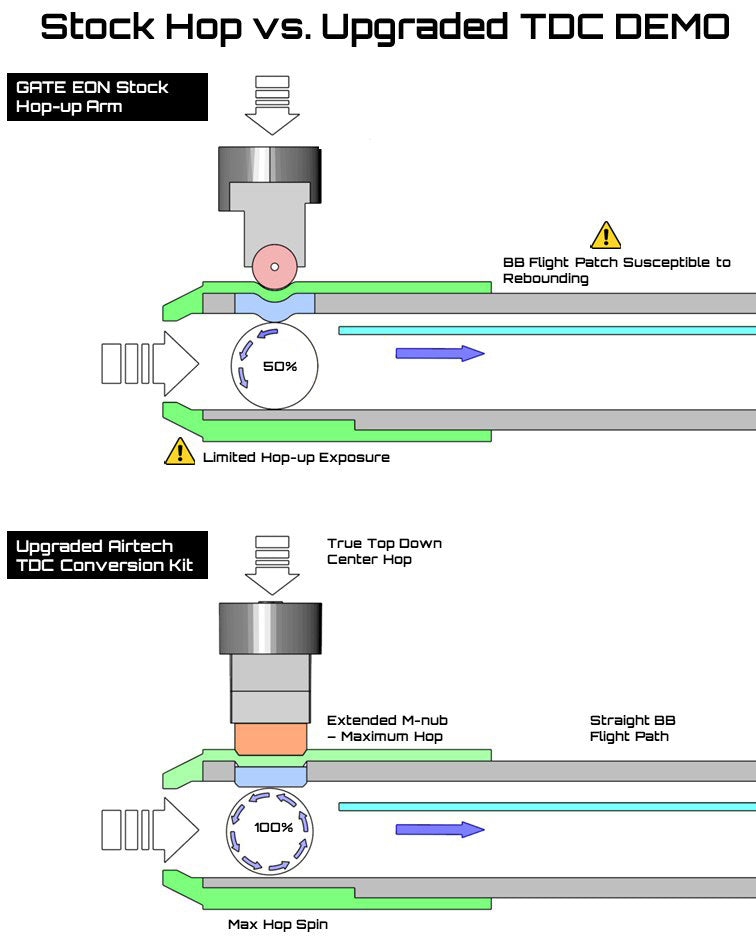 Stock Hop vs. Upgraded TDC DEMO

GATE EON Stock Hop-up Arm

BB Flight Patch Susceptible to Rebounding

50%

Limited Hop-up Exposure

Upgraded Airtech TDC Conversion Kit

True Top Down Center Hop

Extended M-nub – Maximum Hop

Straight BB Flight Path

100%

Max Hop Spin