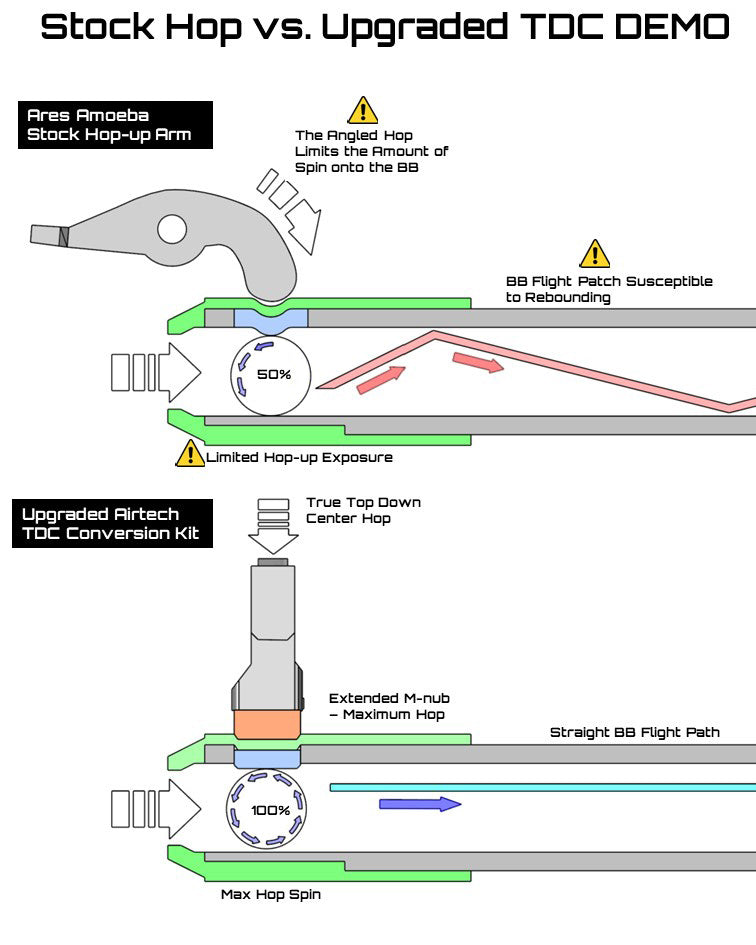 Stock Hop vs. Upgraded TDC DEMO

Ares Amoeba
Stock Hop-up Arm

The Angled Hop Limits the Amount of Spin onto the BB

BB Flight Patch Susceptible to Rebounding

50%

Limited Hop-up Exposure

Upgraded Airtech TDC Conversion Kit

True Top Down Center Hop

Extended M-nub – Maximum Hop

Straight BB Flight Path

100%

Max Hop Spin