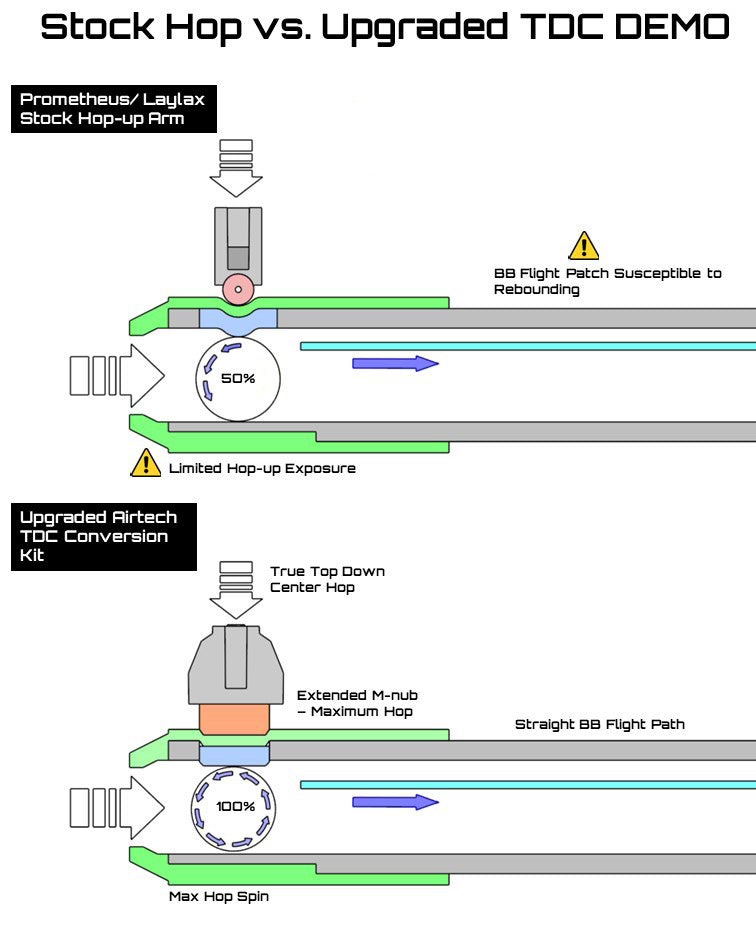 Stock Hop vs. Upgraded TDC DEMO

Prometheus/ Laylax Stock Hop-up Arm

BB Flight Patch Susceptible to Rebounding

50%

Limited Hop-up Exposure

Upgraded Airtech TDC Conversion Kit

True Top Down Center Hop

Extended M-nub – Maximum Hop

Straight BB Flight Path

100%

Max Hop Spin