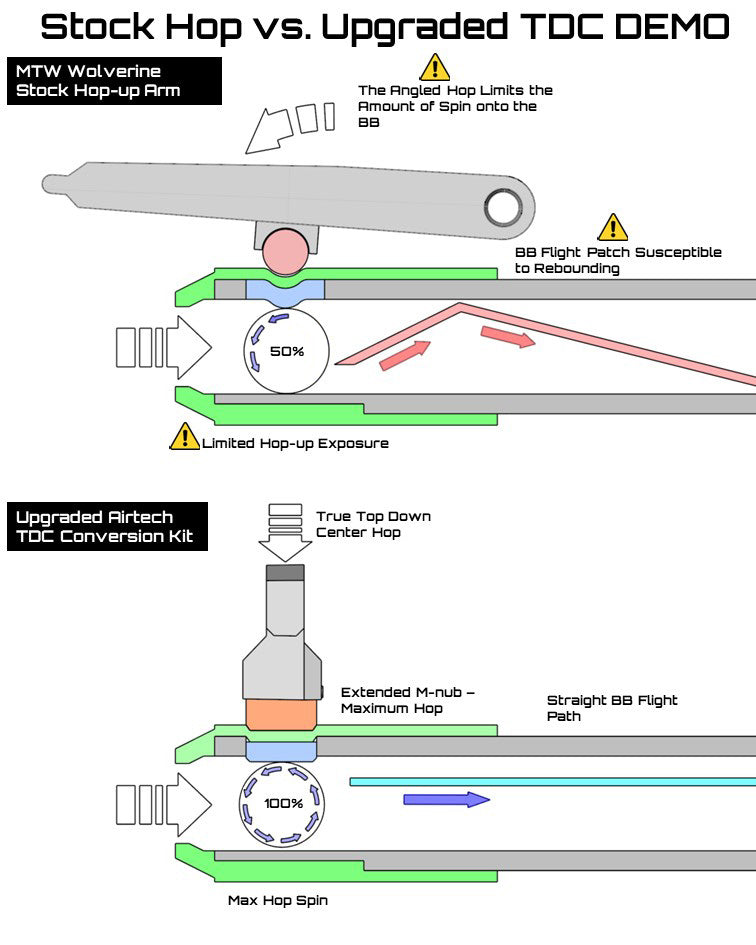 Stock Hop vs. Upgraded TDC DEMO

MTW Wolverine Stock Hop-up Arm

The Angled Hop Limits the Amount of Spin onto the BB

BB Flight Patch Susceptible to Rebounding

50%

Limited Hop-up Exposure

Upgraded Airtech TDC Conversion Kit

True Top Down Center Hop

Extended M-nub – Maximum Hop

Straight BB Flight Path

100%

Max Hop Spin