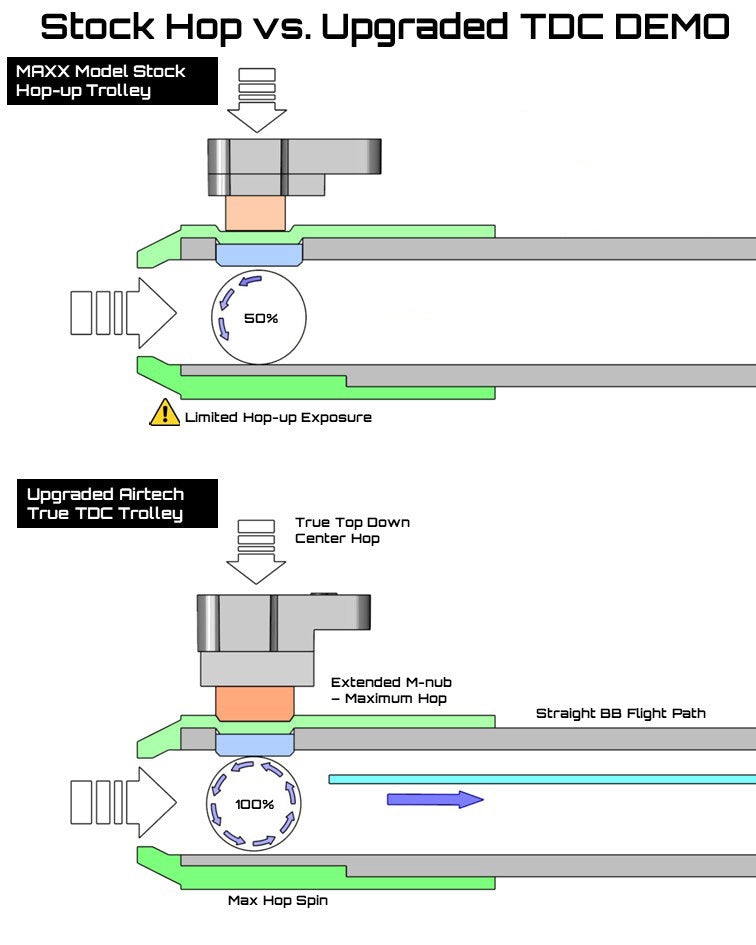 Stock Hop vs. Upgraded TDC DEMO

MAXX Model Stock Hop-up Trolley

50%

Limited Hop-up Exposure

Upgraded Airtech True TDC Trolley

True Top Down Center Hop

Extended M-nub – Maximum Hop

Straight BB Flight Path

100%

Max Hop Spin