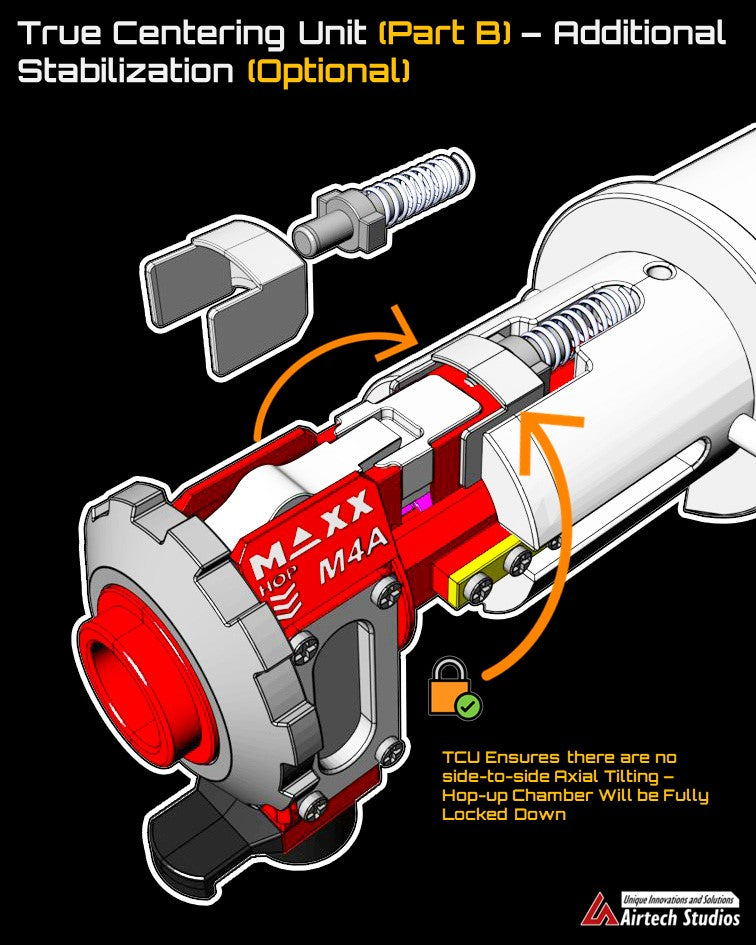 True Centering Unit (Part B) – Additional Stabilization (Optional)

MAXX HOP M4A

TCU Ensures there are no side-to-side Axial Tilting – Hop-up Chamber Will be Fully Locked Down

Unique Innovations and Solutions
Airtech Studios