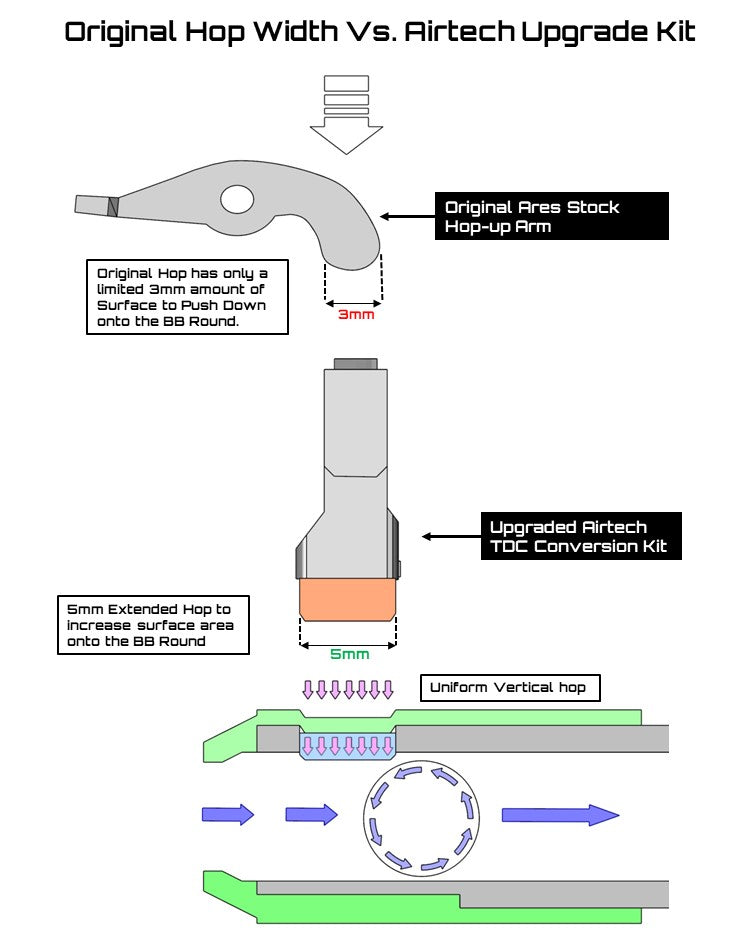 Original Hop Width Vs. Airtech Upgrade Kit

Original Ares Stock Hop-up Arm

Original Hop has only a limited 3mm amount of Surface to Push Down onto the BB Round.

3mm

Upgraded Airtech TDC Conversion Kit

5mm Extended Hop to increase surface area onto the BB Round

5mm

Uniform Vertical hop