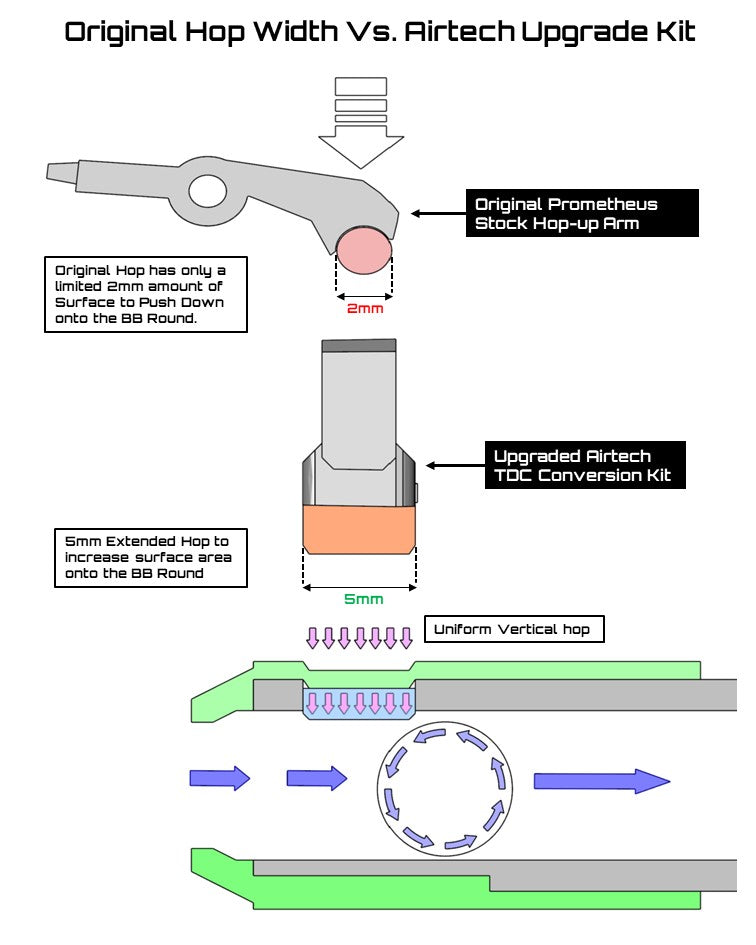 Original Hop Width Vs. Airtech Upgrade Kit

Original Prometheus Stock Hop-up Arm

Original Hop has only a limited 2mm amount of Surface to Push Down onto the BB Round.

2mm

Upgraded Airtech TDC Conversion Kit

5mm Extended Hop to increase surface area onto the BB Round

5mm

Uniform Vertical hop