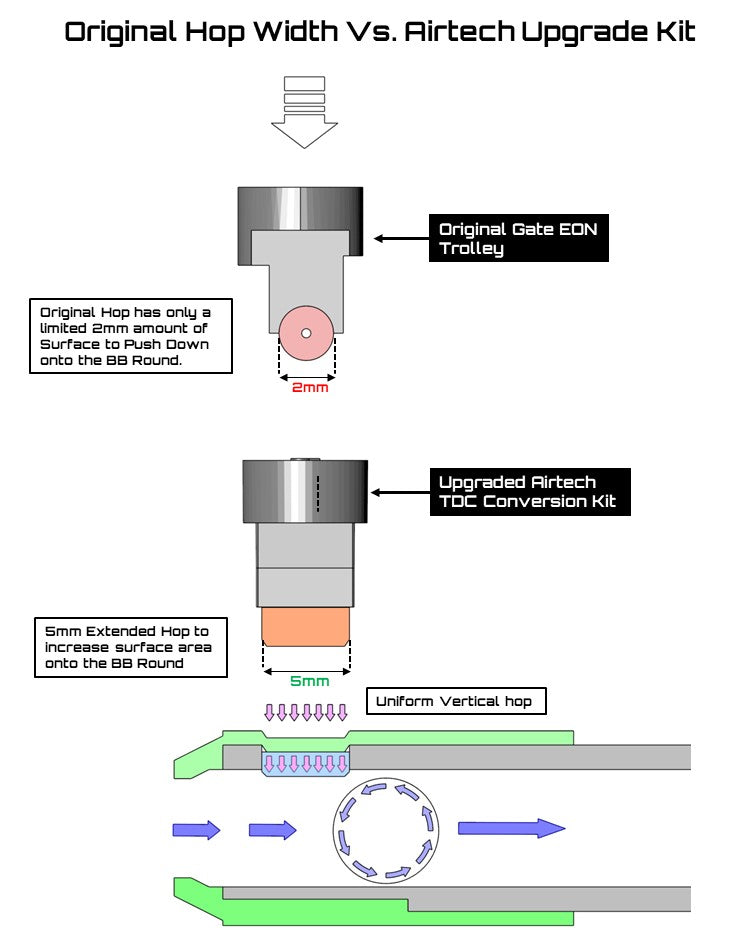 Original Hop Width Vs. Airtech Upgrade Kit

Original Gate EON Trolley

Original Hop has only a limited 2mm amount of Surface to Push Down onto the BB Round.

2mm

Upgraded Airtech TDC Conversion Kit

5mm Extended Hop to increase surface area onto the BB Round

5mm

Uniform Vertical hop