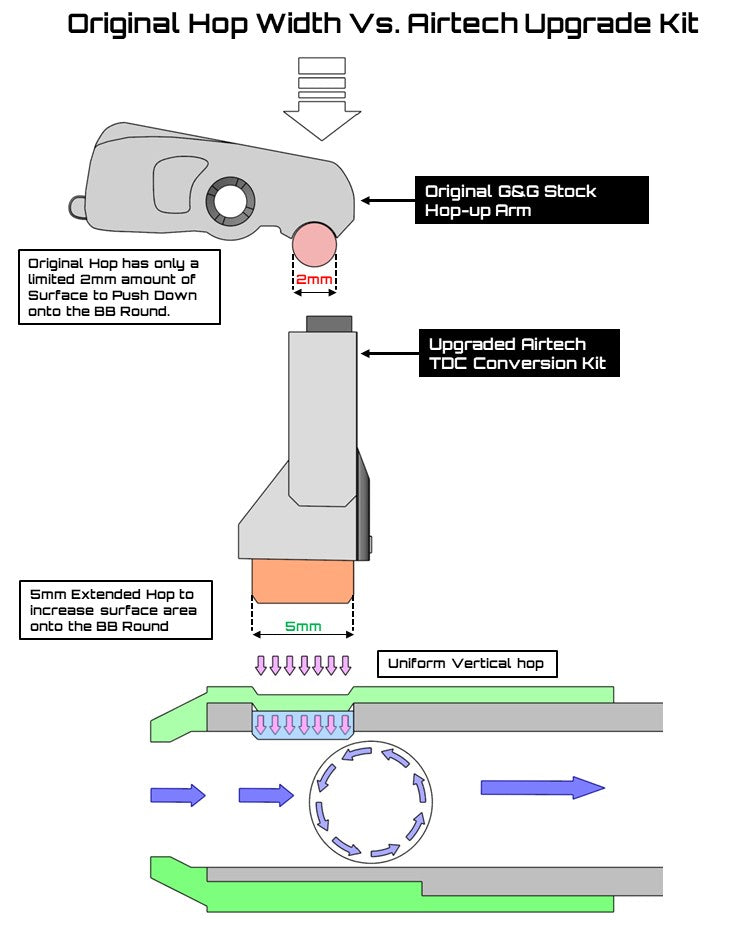 Original Hop Width Vs. Airtech Upgrade Kit

Original G&G Stock Hop-up Arm

Original Hop has only a limited 2mm amount of Surface to Push Down onto the BB Round.

2mm

Upgraded Airtech TDC Conversion Kit

5mm Extended Hop to increase surface area onto the BB Round

5mm

Uniform Vertical hop