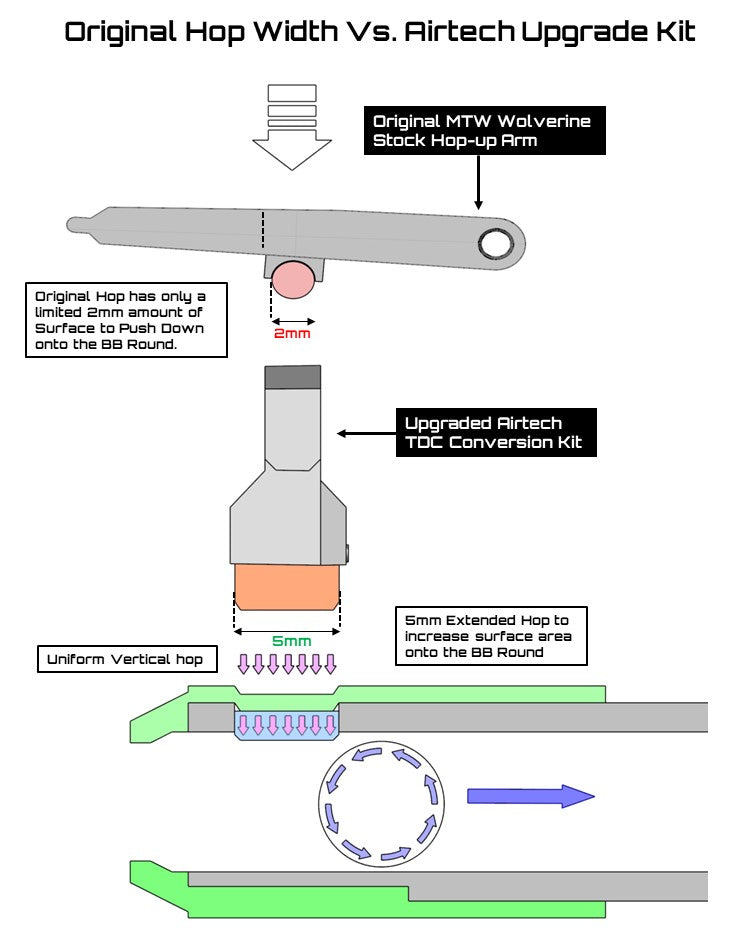 Original Hop Width Vs. Airtech Upgrade Kit

Original MTW Wolverine Stock Hop-up Arm

Original Hop has only a limited 2mm amount of Surface to Push Down onto the BB Round.

2mm

Upgraded Airtech TDC Conversion Kit

5mm

5mm Extended Hop to increase surface area onto the BB Round

Uniform Vertical hop