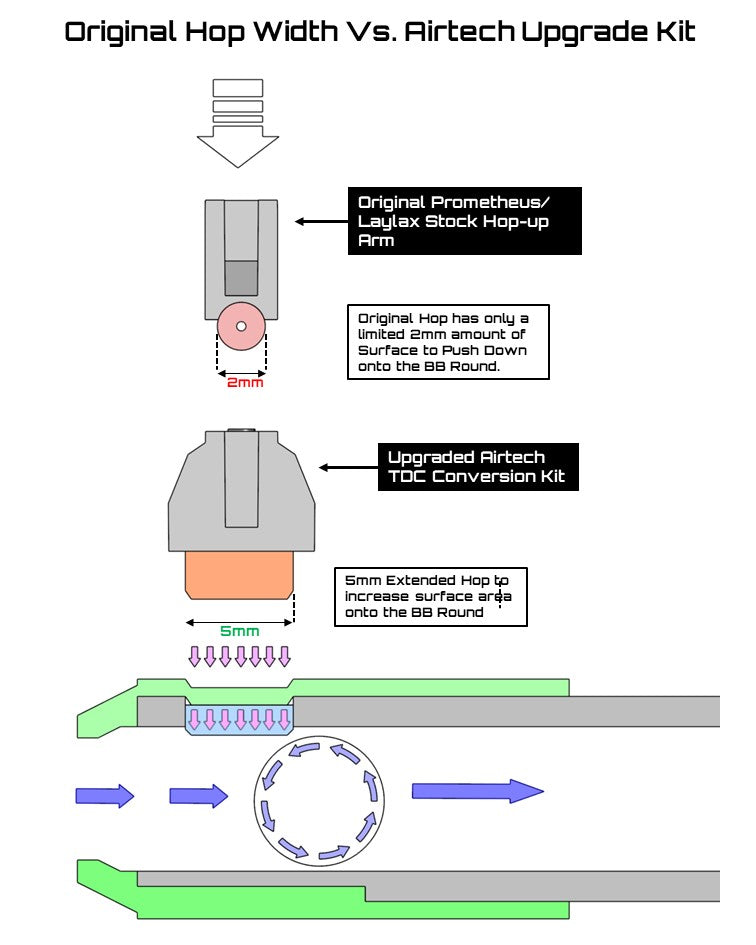 Original Hop Width Vs. Airtech Upgrade Kit

Original Prometheus/ Laylax Stock Hop-up Arm

Original Hop has only a limited 2mm amount of Surface to Push Down onto the BB Round.

2mm

Upgraded Airtech TDC Conversion Kit

5mm Extended Hop to increase surface area onto the BB Round

5mm