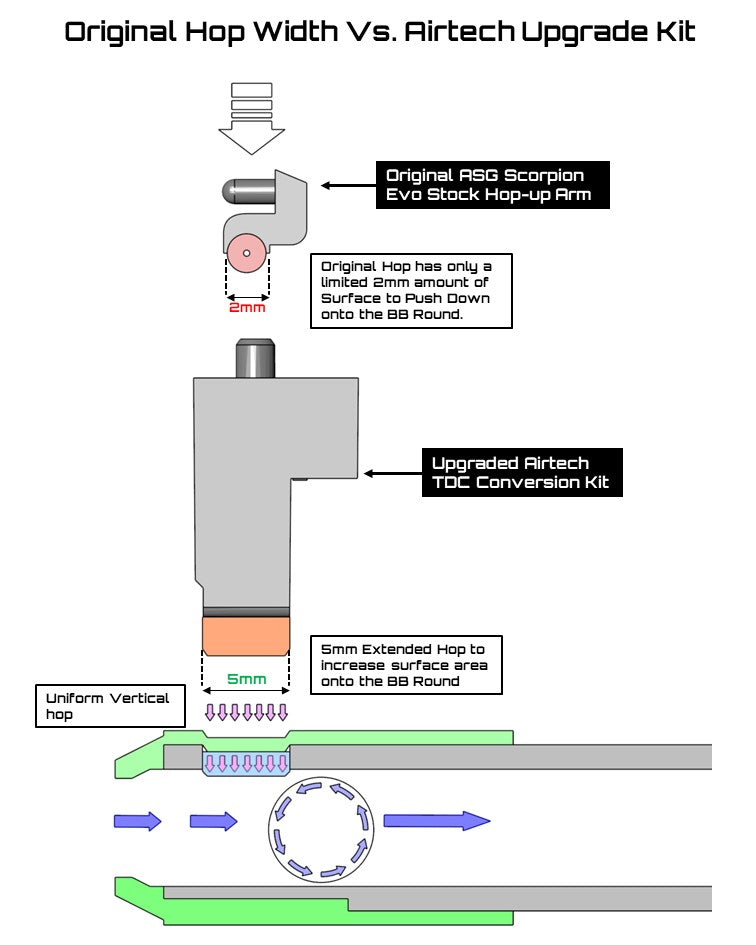 Original Hop Width Vs. Airtech Upgrade Kit

Original ASG Scorpion Evo Stock Hop-up Arm

Original Hop has only a limited 2mm amount of Surface to Push Down onto the BB Round.

2mm

Upgraded Airtech TDC Conversion Kit

5mm Extended Hop to increase surface area onto the BB Round

5mm

Uniform Vertical hop